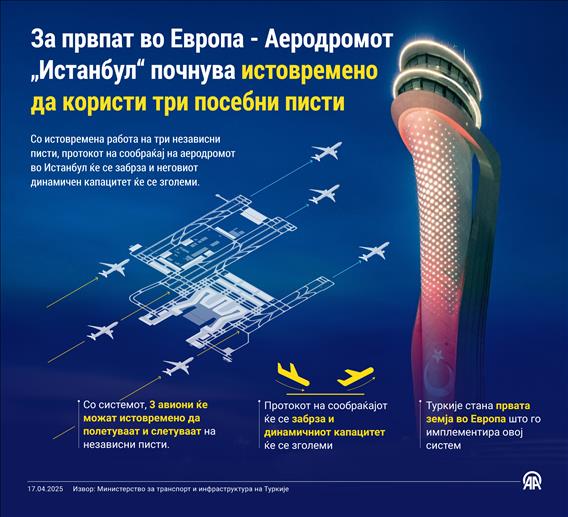 За првпат во Европа - Аеродромот „Истанбул“ почнува истовремено да користи три посебни писти

Со истовремена работа на три независни писти, протокот на сообраќај на аеродромот во Истанбул ќе се забрза и неговиот динамичен капацитет ќе се зголеми.

Со системот, 3 авиони ќе можат истовремено да полетуваат и слетуваат на независни писти.

Протокот на сообраќајот ќе се забрза и динамичниот капацитет ќе се зголеми

Туркије стана првата земја во Европа што го имплементира овој систем

17.04.2025 Извор: Министерство за транспорт и инфраструктура на Туркије

AA